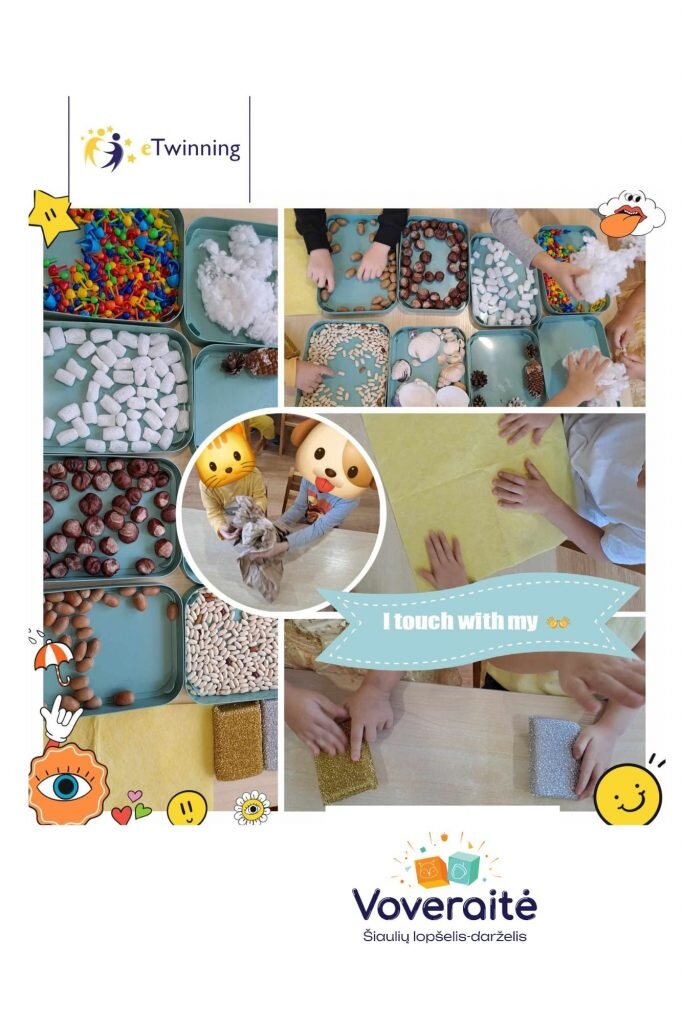 eTwinning

I touch with my

Voveraitė
Šiaulių lopšelis-darželis